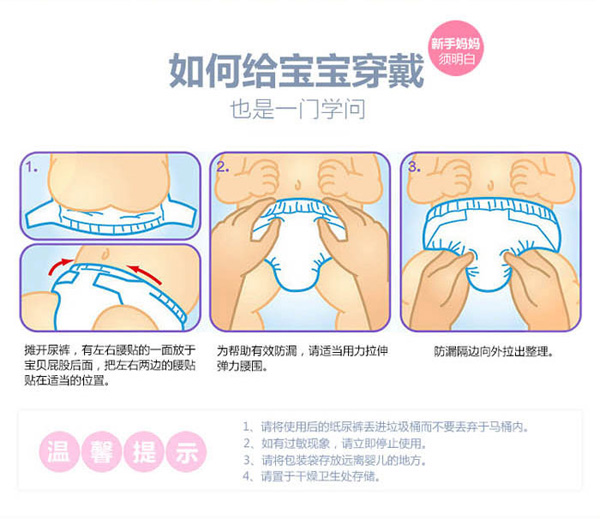 如何给宝宝穿戴

新手妈妈
须明白

也是一门学问

1.

2.

3.

摊开尿裤，有左右腰贴的一面放于宝贝屁股后面，把左右两边的腰贴贴在适当的位置。

为帮助有效防漏，请适当用力拉伸弹力腰围。

防漏隔边向外拉出整理。

温 馨 提 示

1、请将使用后的纸尿裤丢进垃圾桶而不要丢弃于马桶内。
2、如有过敏现象，请立即停止使用。
3、请将包装袋存放远离婴儿的地方。
4、请置于干燥卫生处存储。