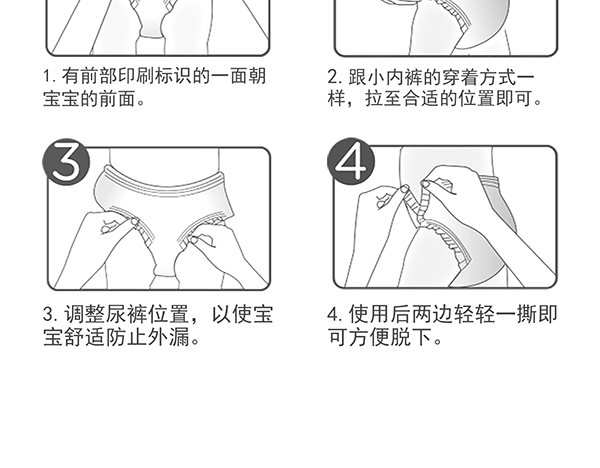 1. 有前部印刷标识的一面朝宝宝的前面。

2. 跟小内裤的穿着方式一样，拉至合适的位置即可。

3

4

3. 调整尿裤位置，以使宝宝舒适防止外漏。

4. 使用后两边轻轻一撕即可方便脱下。