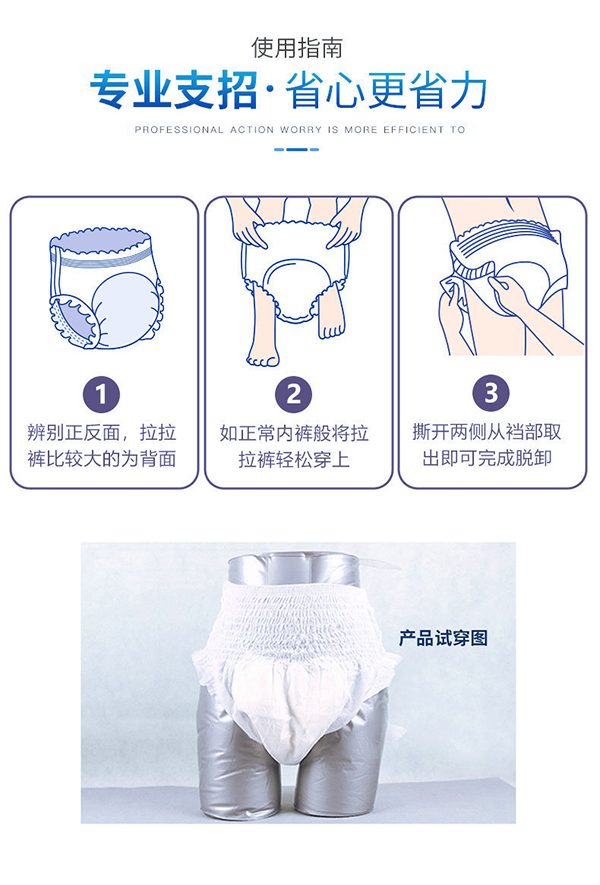 使用指南

专业支招·省心更省力

PROFESSIONAL ACTION WORRY IS MORE EFFICIENT TO

1
辨别正反面，拉拉裤比较大的为背面

2
如正常内裤般将拉拉裤轻松穿上

3
撕开两侧从裆部取出即可完成脱卸

产品试穿图